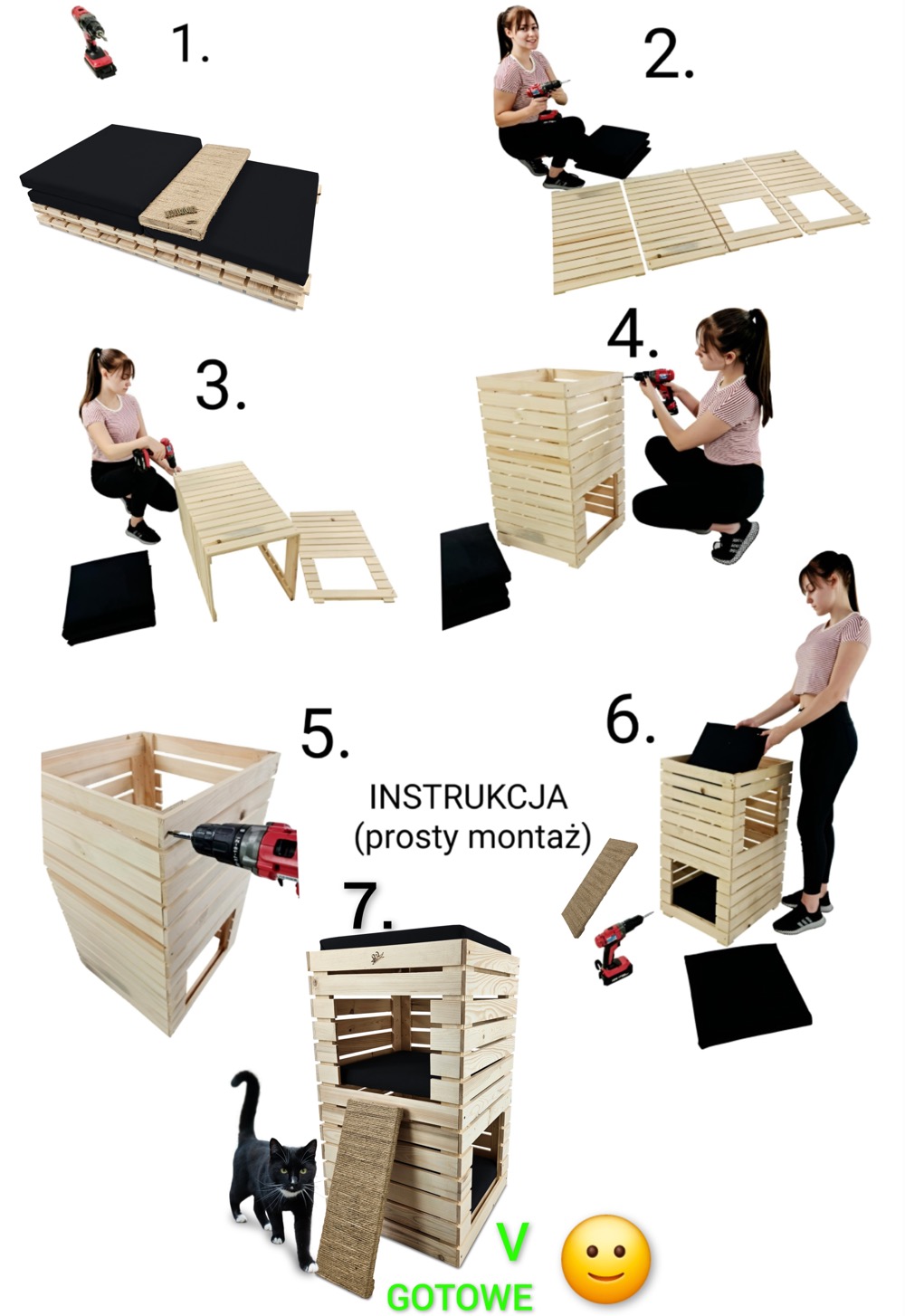 1.

2.

3.

4.

5.

6.

INSTRUKCJA
(prosty montaż)

7.

V
GOTOWE